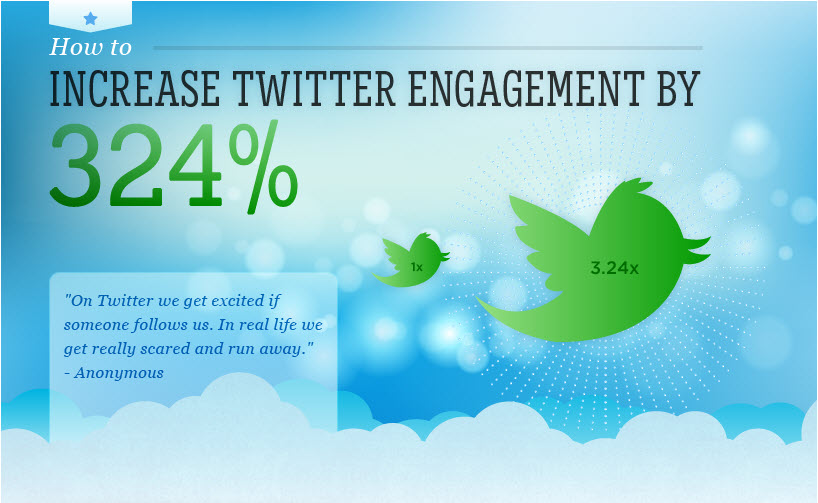 How to

INCREASE TWITTER ENGAGEMENT BY

324%

1x

3.24x

"On Twitter we get excited if someone follows us. In real life we get really scared and run away."
- Anonymous