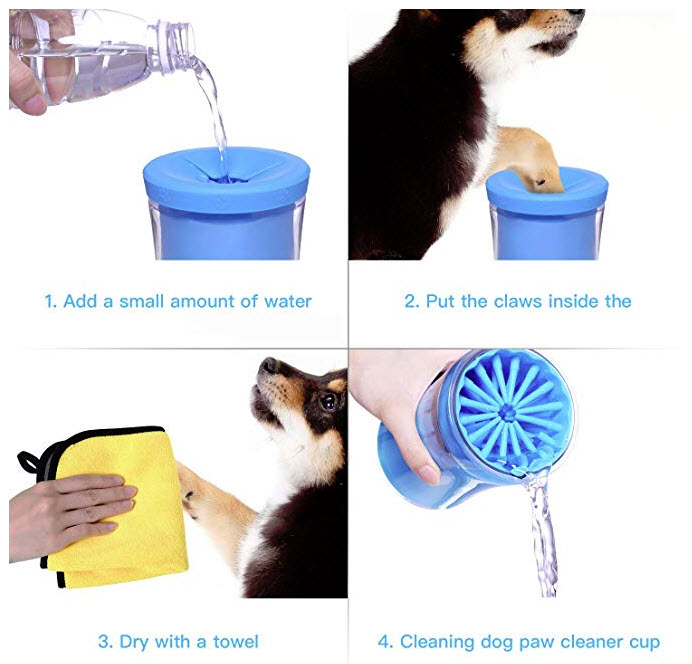 1. Add a small amount of water

2. Put the claws inside the

3. Dry with a towel

4. Cleaning dog paw cleaner cup